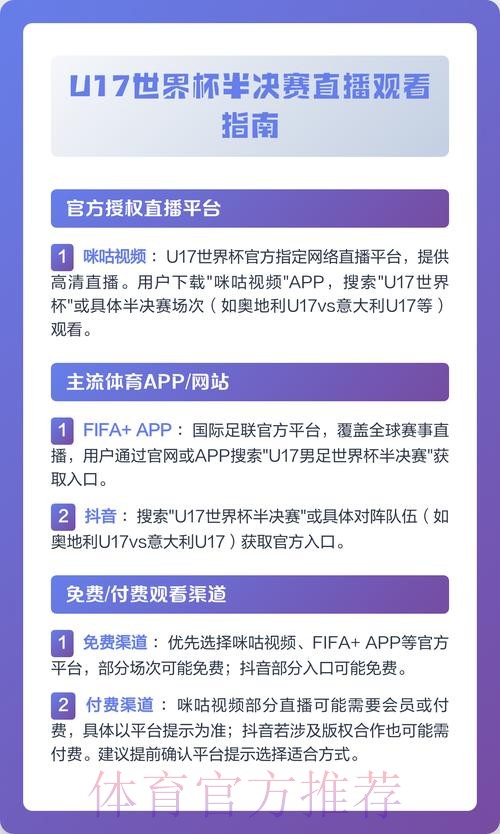 U17世界杯半决赛直播观看指南

官方授权直播平台

1 咪咕视频：U17世界杯官方指定网络直播平台，提供高清直播。用户下载"咪咕视频"APP，搜索"U17世界杯"或具体半决赛场次（如奥地利U17vs意大利U17等）观看。

主流体育APP/网站

1 FIFA+ APP：国际足联官方平台，覆盖全球赛事直播，用户通过官网或APP搜索"U17男足世界杯半决赛"获取入口。

2 抖音：搜索"U17世界杯半决赛"或具体对阵队伍（如奥地利U17vs意大利U17）获取官方入口。

免费/付费观看渠道

1 免费渠道：优先选择咪咕视频、FIFA+ APP等官方平台，部分场次可能免费；抖音部分入口可能免费。

2 付费渠道：咪咕视频部分直播可能需要会员或付费，具体以平台提示为准；抖音若涉及版权合作也可能需付费。建议提前确认平台提示选择适合方式。

体育官方推荐